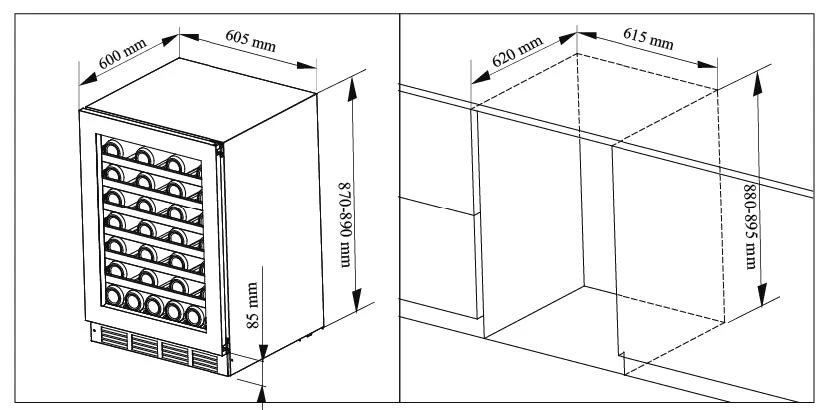 600 mm
605 mm
870-890 mm
85 mm

620 mm
615 mm
880-895 mm