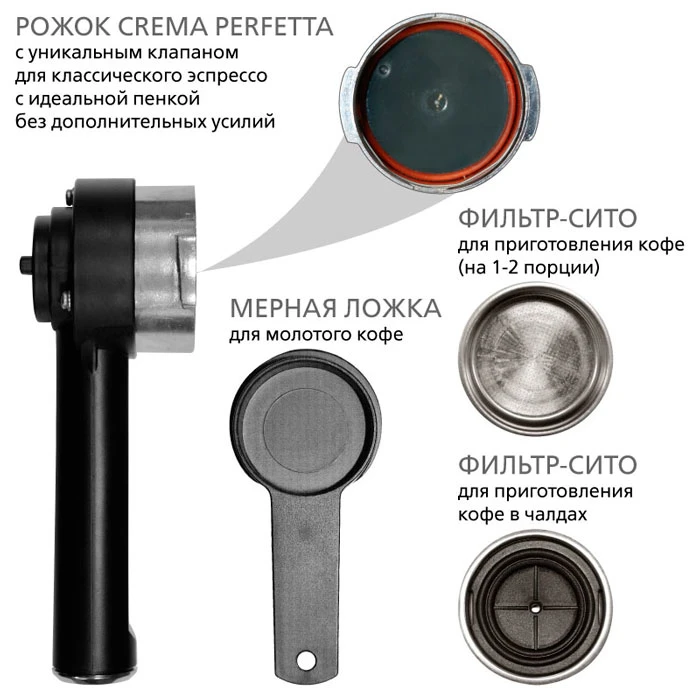 РОЖОК CREMA PERFETTA
с уникальным клапаном для классического эспрессо с идеальной пенкой без дополнительных усилий

ФИЛЬТР-СИТО
для приготовления кофе (на 1-2 порции)

МЕРНАЯ ЛОЖКА
для молотого кофе

ФИЛЬТР-СИТО
для приготовления кофе в чалдах