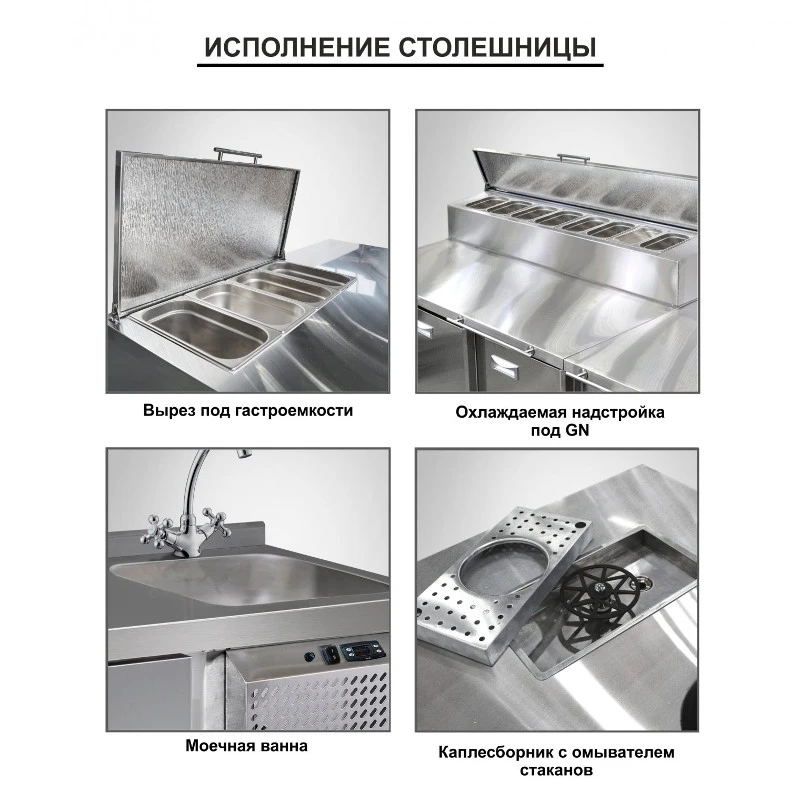 ИСПОЛНЕНИЕ СТОЛЕШНИЦЫ

Вырез под гастроемкости

Охлаждаемая надстройка под GN

Моечная ванна

Каплесборник с омывателем стаканов