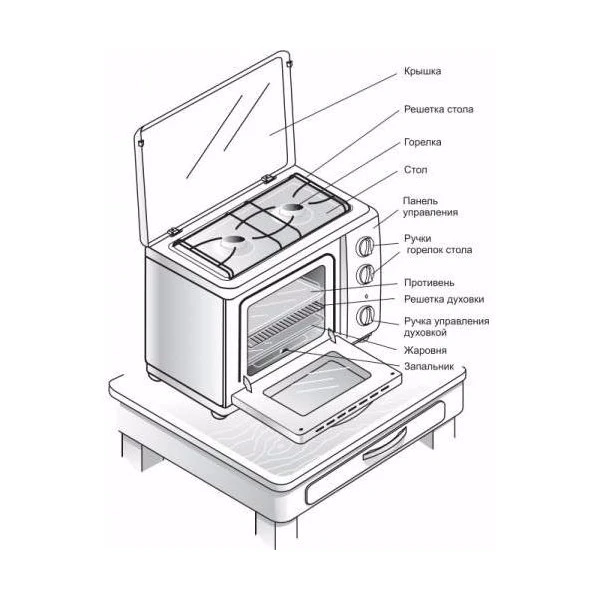 Крышка

Решетка стола

Горелка

Стол

Панель управления

Ручки горелок стола

Противень

Решетка духовки

Ручка управления духовкой

Жаровня

Запальник