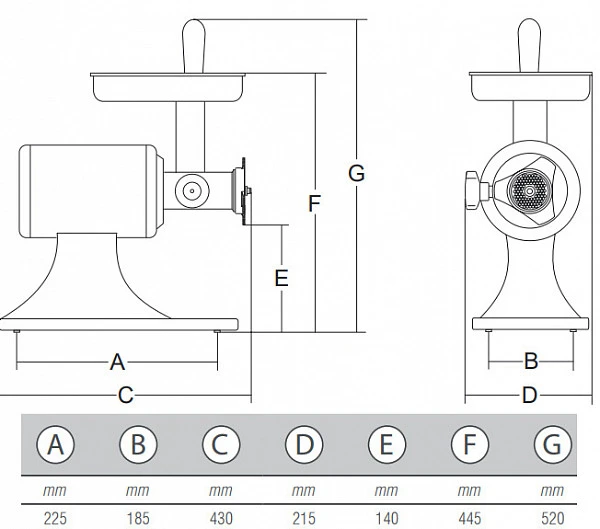 G

F

E

A

C

B

D

| A | B | C | D | E | F | G |
|---|---|---|---|---|---|---|
| mm | mm | mm | mm | mm | mm | mm |
| 225 | 185 | 430 | 215 | 140 | 445 | 520 |