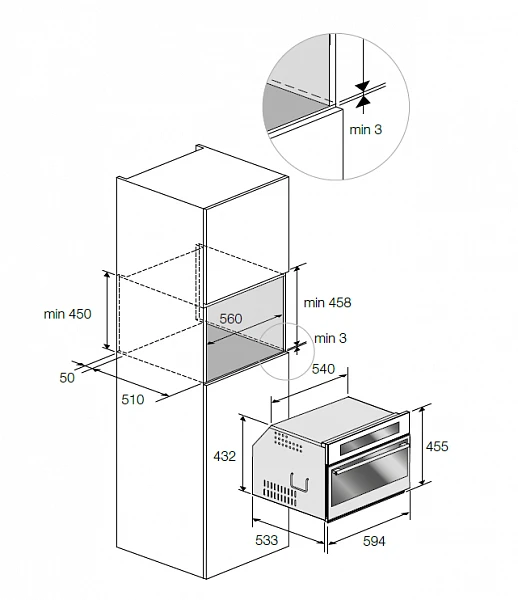 min 3

min 450

min 458

560

min 3

50

510

540

432

455

533

594