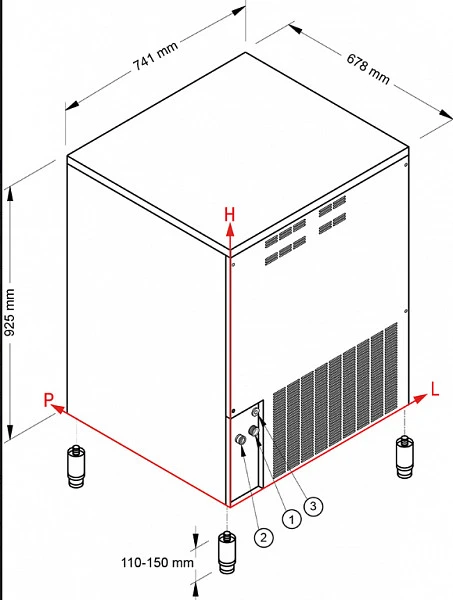 741 mm
678 mm
925 mm
H
P
L
3
1
2
110-150 mm