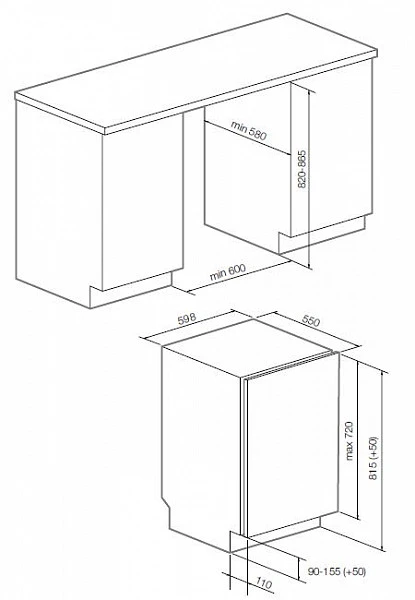 min 580
820-865
min 600
598
550
max 720
815 (+50)
90-155 (+50)
110