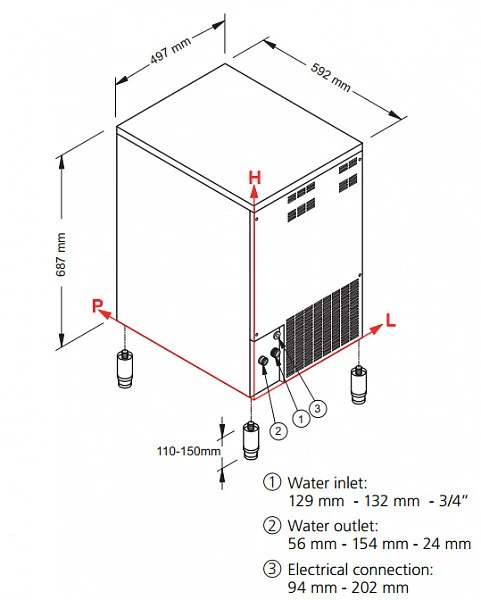 497 mm

592 mm

687 mm

H

P

L

3

1

2

110-150mm

① Water inlet:
129 mm - 132 mm - 3/4"

② Water outlet:
56 mm - 154 mm - 24 mm

③ Electrical connection:
94 mm - 202 mm