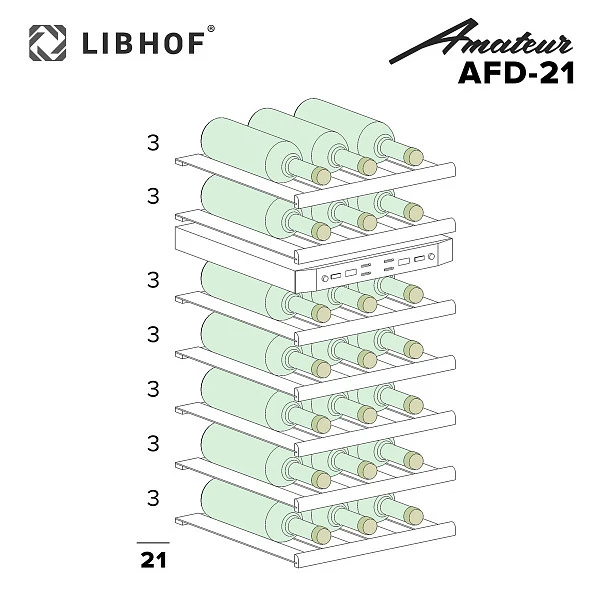 LIBHOF®

Amateur
AFD-21

3
3
3
3
3
3
3

21