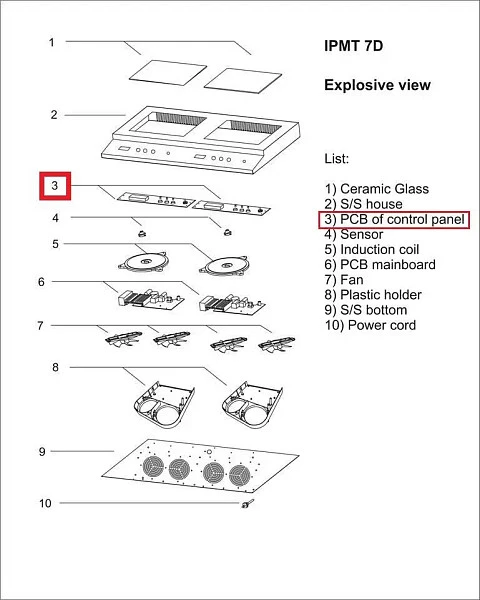 1

2

3

4

5

6

7

8

9

10

IPMT 7D

Explosive view

List:

1) Ceramic Glass
2) S/S house
3) PCB of control panel
4) Sensor
5) Induction coil
6) PCB mainboard
7) Fan
8) Plastic holder
9) S/S bottom
10) Power cord